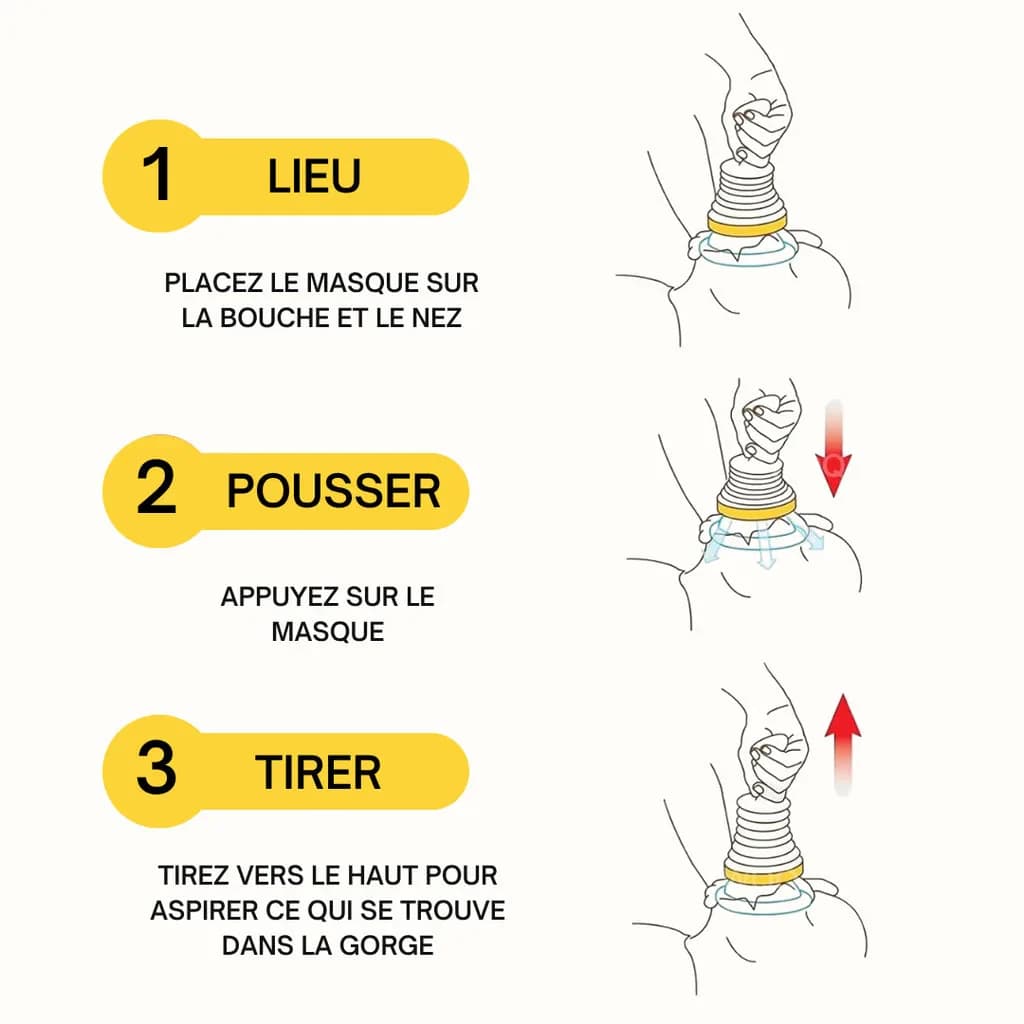 1 LIEU

PLACEZ LE MASQUE SUR LA BOUCHE ET LE NEZ

2 POUSSER

APPUYEZ SUR LE MASQUE

3 TIRER

TIREZ VERS LE HAUT POUR ASPIRER CE QUI SE TROUVE DANS LA GORGE